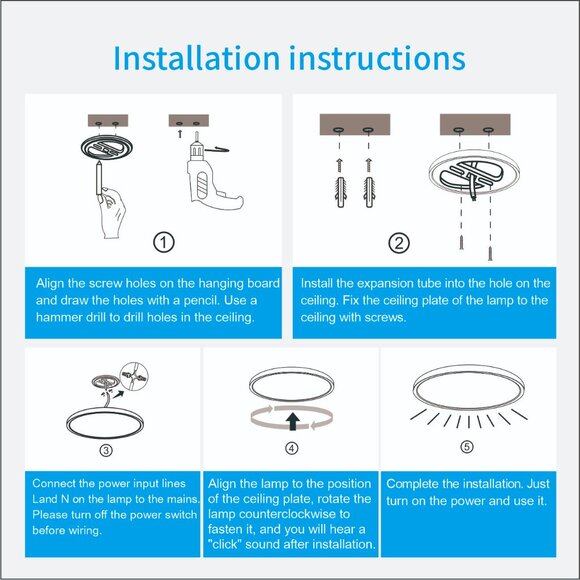 Installation instructions

①

Align the screw holes on the hanging board and draw the holes with a pencil. Use a hammer drill to drill holes in the ceiling.

②

Install the expansion tube into the hole on the ceiling. Fix the ceiling plate of the lamp to the ceiling with screws.

③

Connect the power input lines Land N on the lamp to the mains. Please turn off the power switch before wiring.

④

Align the lamp to the position of the ceiling plate, rotate the lamp counterclockwise to fasten it, and you will hear a "click" sound after installation.

⑤

Complete the installation. Just turn on the power and use it.